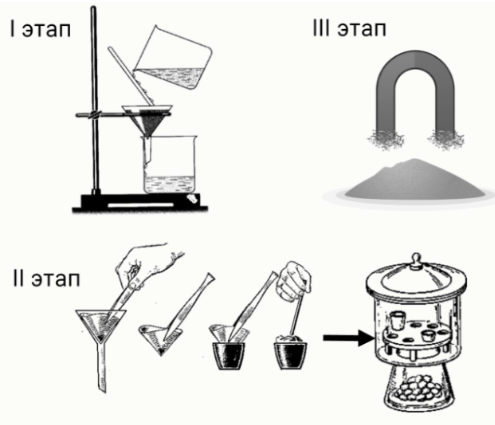 I этап

III этап

II этап